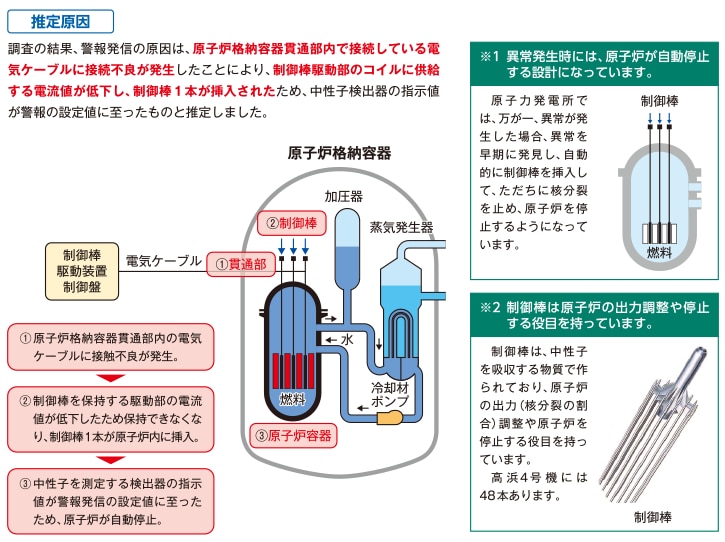 推定原因

調査の結果、警報発信の原因は、原子炉格納容器貫通部内で接続している電気ケーブルに接続不良が発生したことにより、制御棒駆動部のコイルに供給する電流値が低下し、制御棒１本が挿入されたため、中性子検出器の指示値が警報の設定値に至ったものと推定しました。

原子炉格納容器

加圧器

②制御棒

蒸気発生器

制御棒駆動装置制御盤

電気ケーブル

①貫通部

水

燃料

冷却材ポンプ

③原子炉容器

①原子炉格納容器貫通部内の電気ケーブルに接触不良が発生。

②制御棒を保持する駆動部の電流値が低下したため保持できなくなり、制御棒1本が原子炉内に挿入。

③中性子を測定する検出器の指示値が警報発信の設定値に至ったため、原子炉が自動停止。

※1 異常発生時には、原子炉が自動停止する設計になっています。

原子力発電所では、万が一、異常が発生した場合、異常を早期に発見し、自動的に制御棒を挿入して、ただちに核分裂を止め、原子炉を停止するようになっています。

制御棒

燃料

※2 制御棒は原子炉の出力調整や停止する役目を持っています。

制御棒は、中性子を吸収する物質で作られており、原子炉の出力（核分裂の割合）調整や原子炉を停止する役目を持っています。

高浜4号機には48本あります。

制御棒